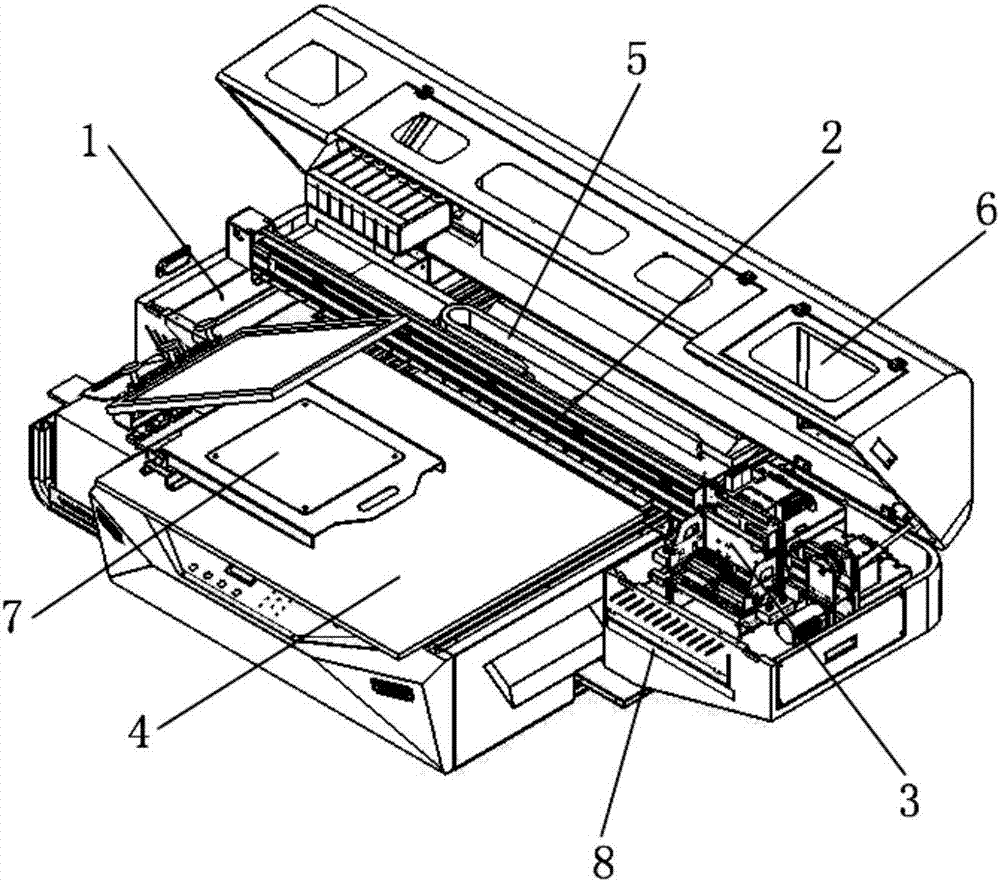 1
5
2
6
7
4
3
8